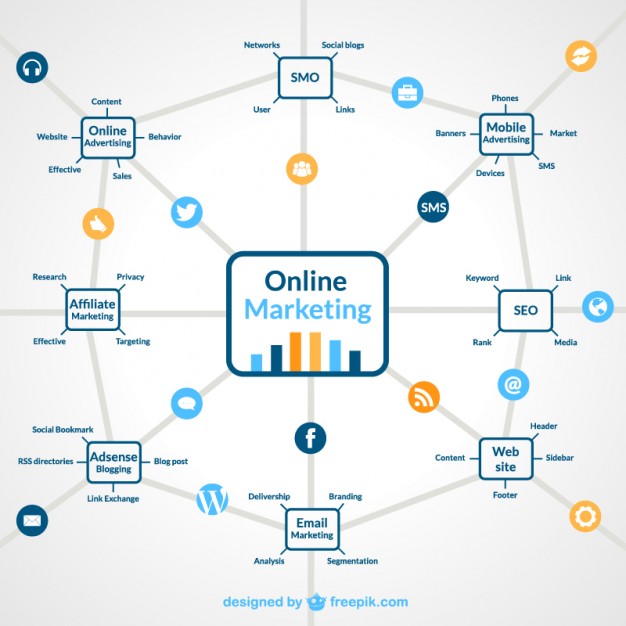 Networks
Social blogs
SMO
User
Links

Content
Website
Online Advertising
Behavior
Effective
Sales

Phones
Banners
Mobile Advertising
Market
Devices
SMS

SMS

Research
Privacy
Affiliate Marketing
Effective
Targeting

Online
Marketing

Keyword
Link
SEO
Rank
Media

Social Bookmark
RSS directories
Adsense Blogging
Blog post
Link Exchange

Header
Content
Web site
Sidebar
Footer

Delivership
Branding
Email Marketing
Analysis
Segmentation

designed by freepik.com